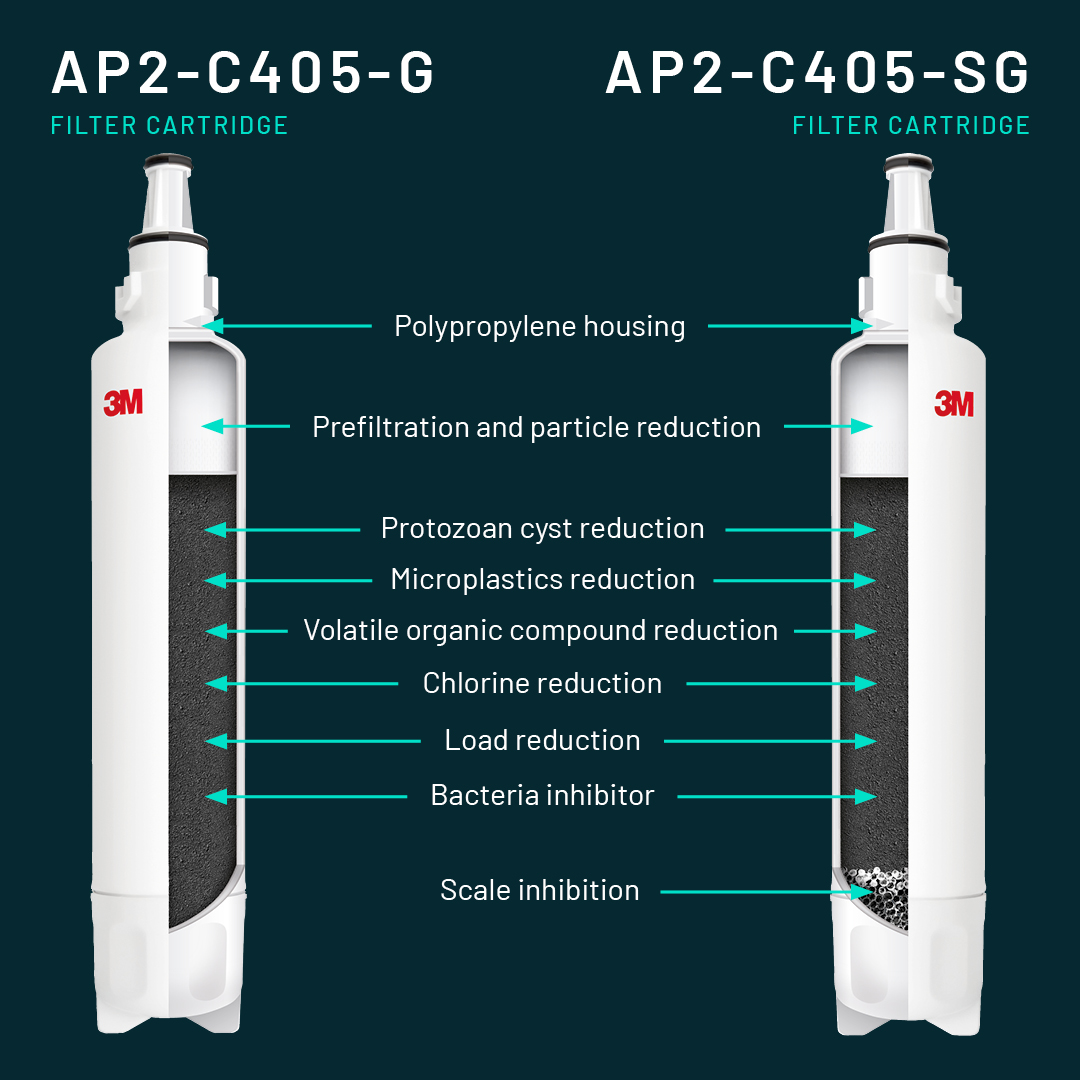 AP2-C405-G
FILTER CARTRIDGE

AP2-C405-SG
FILTER CARTRIDGE

3M

3M

Polypropylene housing

Prefiltration and particle reduction

Protozoan cyst reduction

Microplastics reduction

Volatile organic compound reduction

Chlorine reduction

Load reduction

Bacteria inhibitor

Scale inhibition