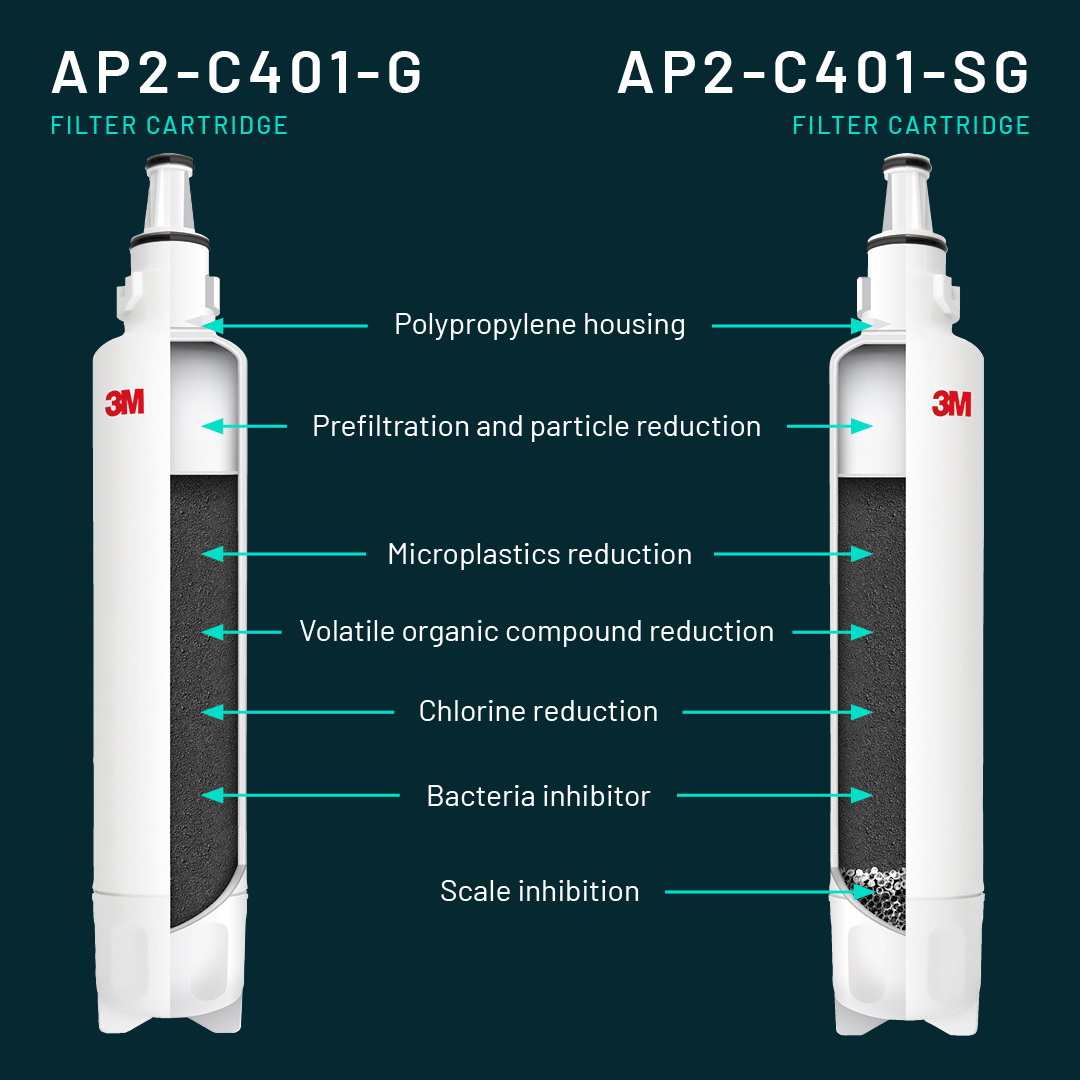 AP2-C401-G
FILTER CARTRIDGE

AP2-C401-SG
FILTER CARTRIDGE

3M

3M

Polypropylene housing

Prefiltration and particle reduction

Microplastics reduction

Volatile organic compound reduction

Chlorine reduction

Bacteria inhibitor

Scale inhibition