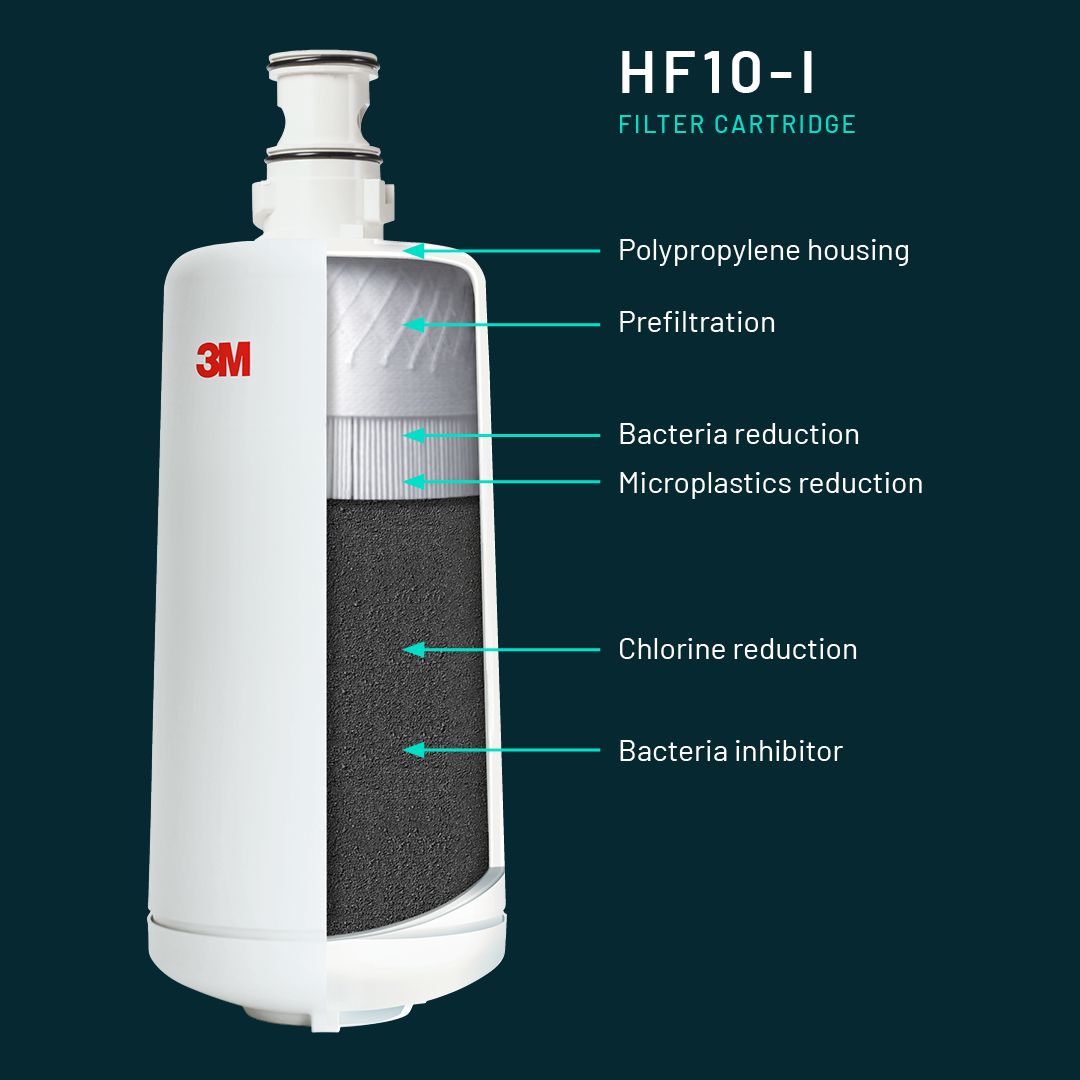 HF10-I
FILTER CARTRIDGE

3M

Polypropylene housing

Prefiltration

Bacteria reduction

Microplastics reduction

Chlorine reduction

Bacteria inhibitor